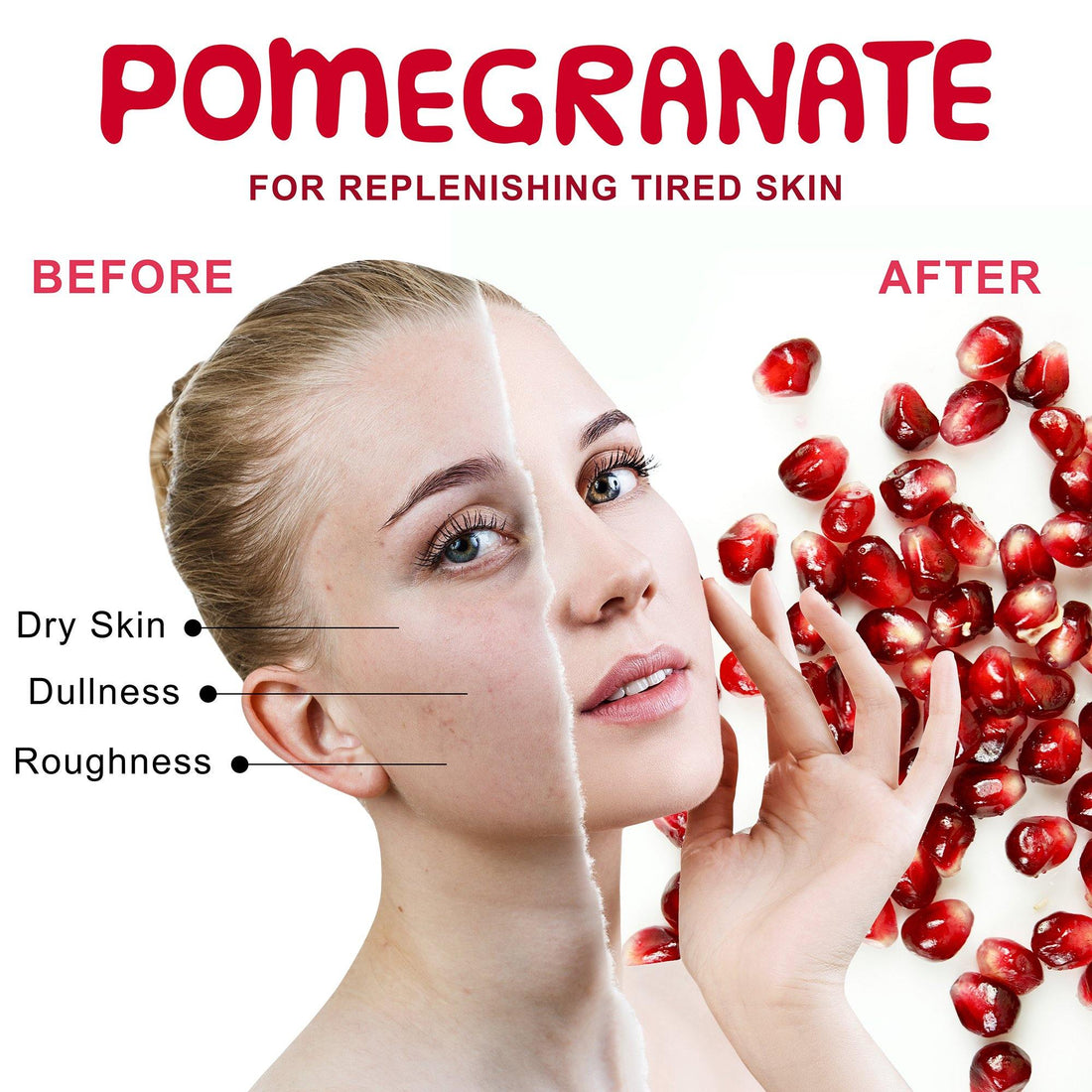 POMEGRANATE
FOR REPLENISHING TIRED SKIN

BEFORE

AFTER

Dry Skin

Dullness

Roughness