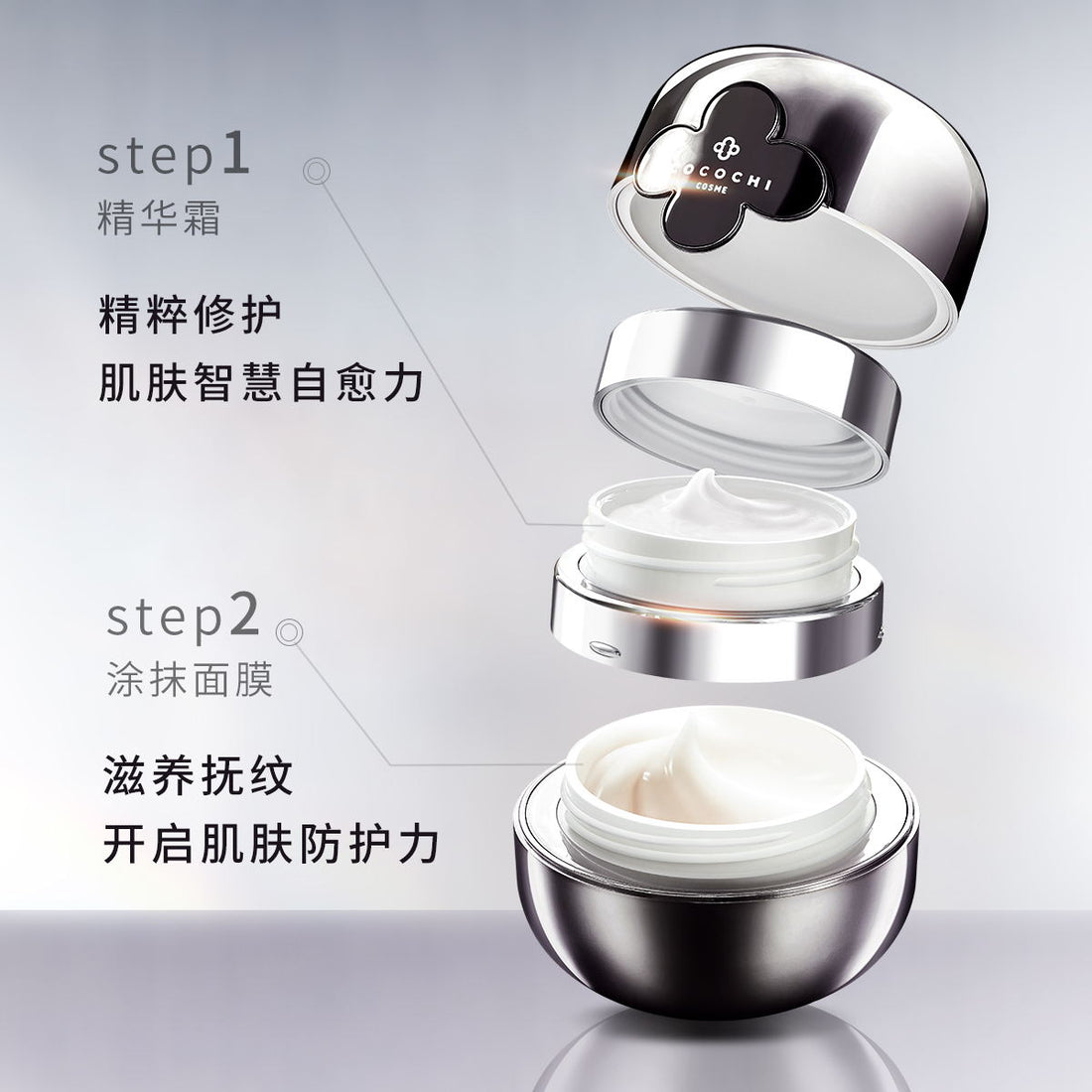 step1
精华霜

精粹修护
肌肤智慧自愈力

step2
涂抹面膜

滋养抚纹
开启肌肤防护力

COCOCHI
COSME