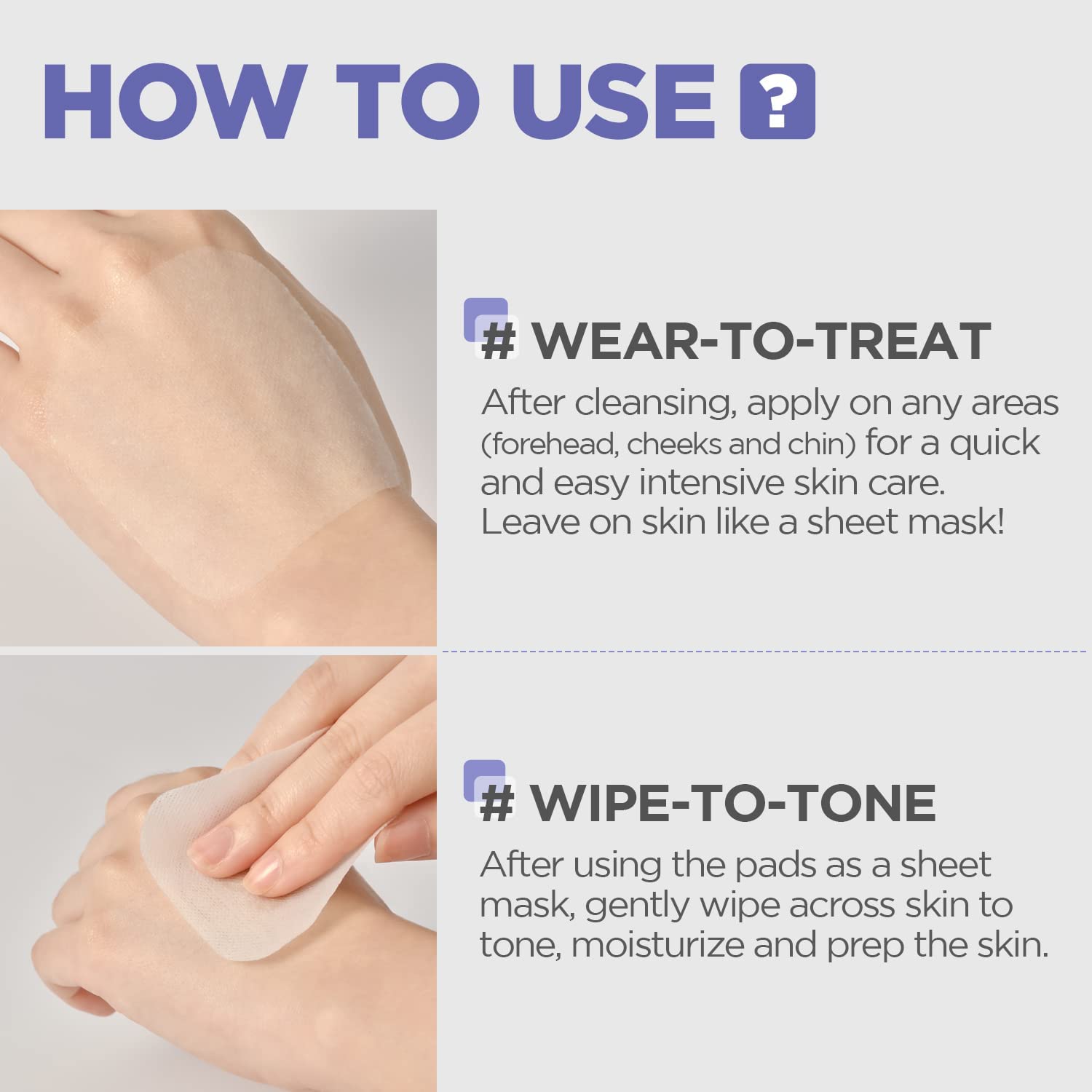 HOW TO USE ?

# WEAR-TO-TREAT

After cleansing, apply on any areas (forehead, cheeks and chin) for a quick and easy intensive skin care. Leave on skin like a sheet mask!

# WIPE-TO-TONE

After using the pads as a sheet mask, gently wipe across skin to tone, moisturize and prep the skin.