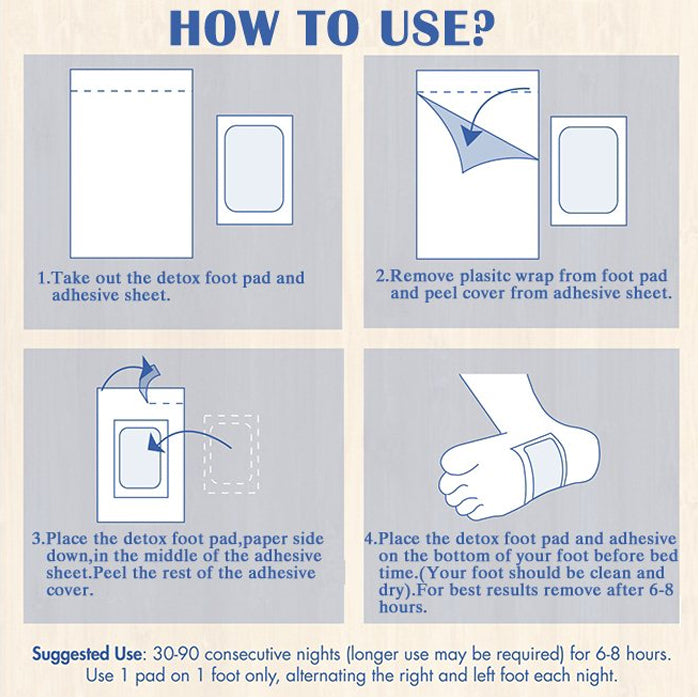 HOW TO USE?

1.Take out the detox foot pad and adhesive sheet.

2.Remove plasitc wrap from foot pad and peel cover from adhesive sheet.

3.Place the detox foot pad,paper side down,in the middle of the adhesive sheet.Peel the rest of the adhesive cover.

4.Place the detox foot pad and adhesive on the bottom of your foot before bed time.(Your foot should be clean and dry).For best results remove after 6-8 hours.

Suggested Use: 30-90 consecutive nights (longer use may be required) for 6-8 hours. Use 1 pad on 1 foot only, alternating the right and left foot each night.